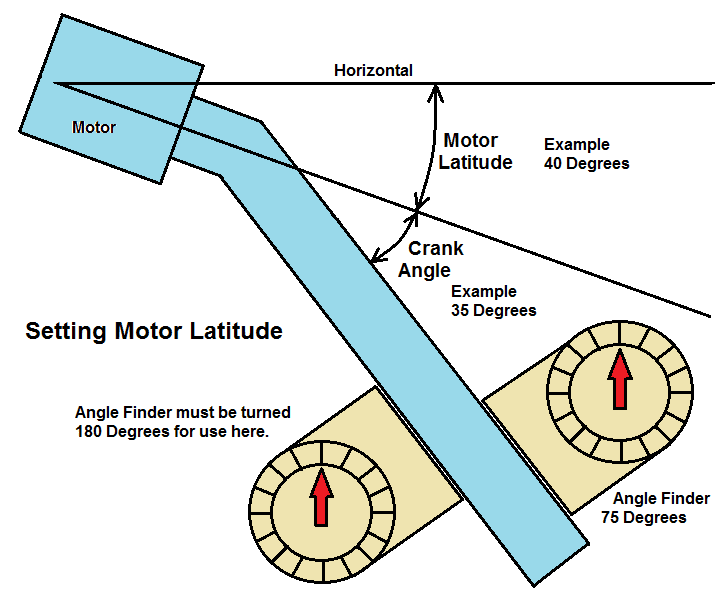 Horizontal

Motor

Motor Latitude

Example
40 Degrees

Crank Angle

Example
35 Degrees

Setting Motor Latitude

Angle Finder must be turned 180 Degrees for use here.

Angle Finder
75 Degrees