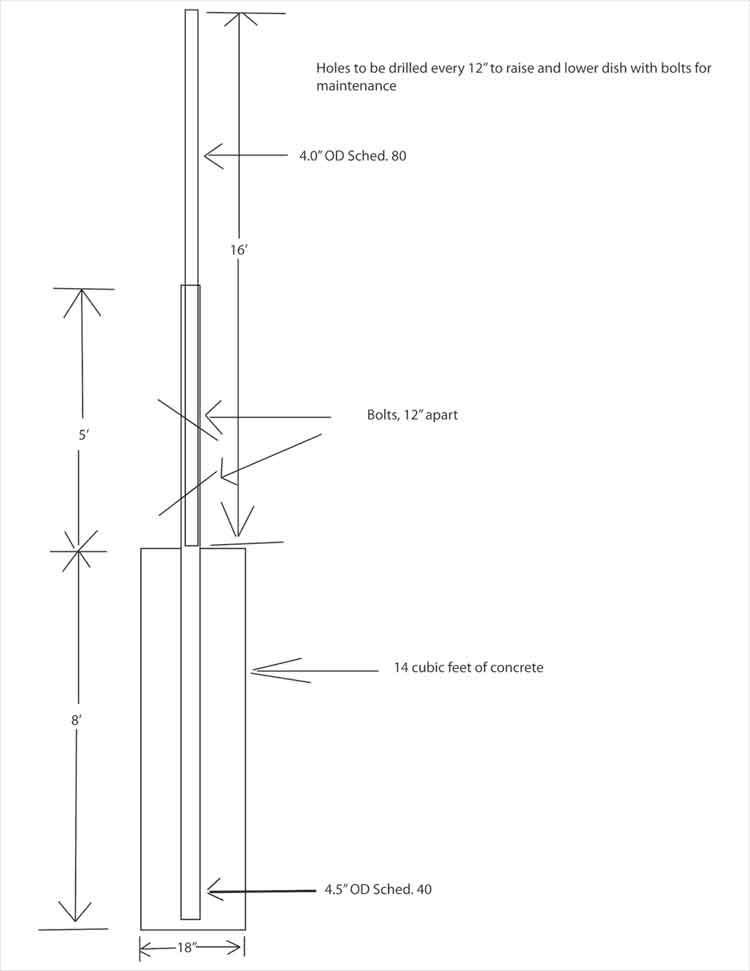 Holes to be drilled every 12" to raise and lower dish with bolts for maintenance

4.0" OD Sched. 80

16'

5'

Bolts, 12" apart

14 cubic feet of concrete

8'

4.5" OD Sched. 40

18"