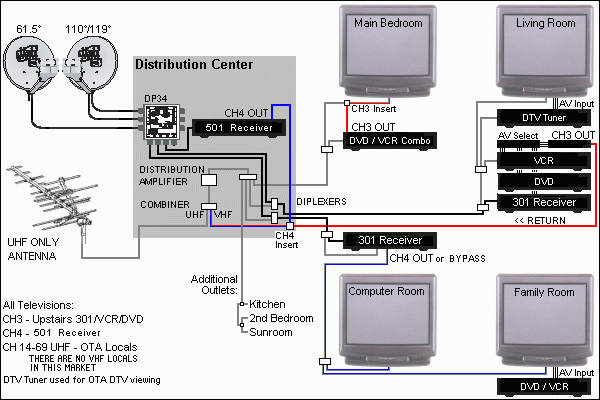 61.5°

110°/119°

Distribution Center

DP34

CH4 OUT

501 Receiver

DISTRIBUTION AMPLIFIER

COMBINER

UHF

VHF

DIPLEXERS

CH4 Insert

UHF ONLY ANTENNA

Main Bedroom

CH3 Insert

CH3 OUT

DVD / VCR Combo

Living Room

AV Input

DTV Tuner

AV Select

CH3 OUT

VCR

DVD

301 Receiver

<< RETURN

301 Receiver

CH4 OUT or BYPASS

Additional Outlets:

Kitchen

2nd Bedroom

Sunroom

Computer Room

Family Room

AV Input

DVD / VCR

All Televisions:
CH3 - Upstairs 301/VCR/DVD
CH4 - 501 Receiver
CH 14-69 UHF - OTA Locals
THERE ARE NO VHF LOCALS IN THIS MARKET
DTV Tuner used for OTA DTV viewing