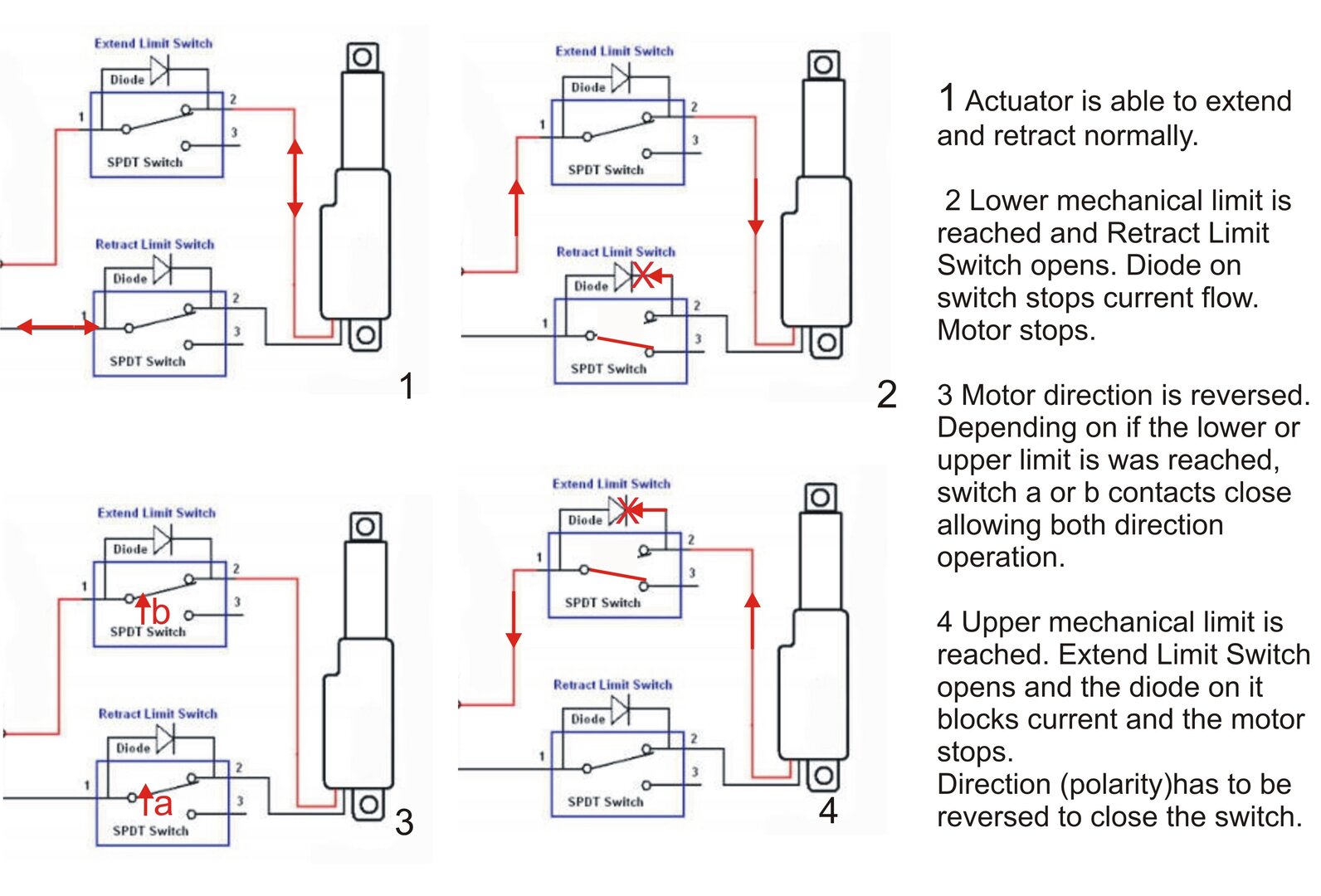 Extend Limit Switch
Diode
1
2
3
SPDT Switch
Retract Limit Switch
Diode
1
2
3
SPDT Switch
1

Extend Limit Switch
Diode
1
2
3
SPDT Switch
Retract Limit Switch
Diode
1
2
3
SPDT Switch
2

Extend Limit Switch
Diode
1
2
3
b
SPDT Switch
Retract Limit Switch
Diode
1
2
3
a
SPDT Switch
3

Extend Limit Switch
Diode
1
2
3
SPDT Switch
Retract Limit Switch
Diode
1
2
3
SPDT Switch
4

1 Actuator is able to extend and retract normally.

2 Lower mechanical limit is reached and Retract Limit Switch opens. Diode on switch stops current flow. Motor stops.

3 Motor direction is reversed. Depending on if the lower or upper limit is was reached, switch a or b contacts close allowing both direction operation.

4 Upper mechanical limit is reached. Extend Limit Switch opens and the diode on it blocks current and the motor stops.
Direction (polarity)has to be reversed to close the switch.