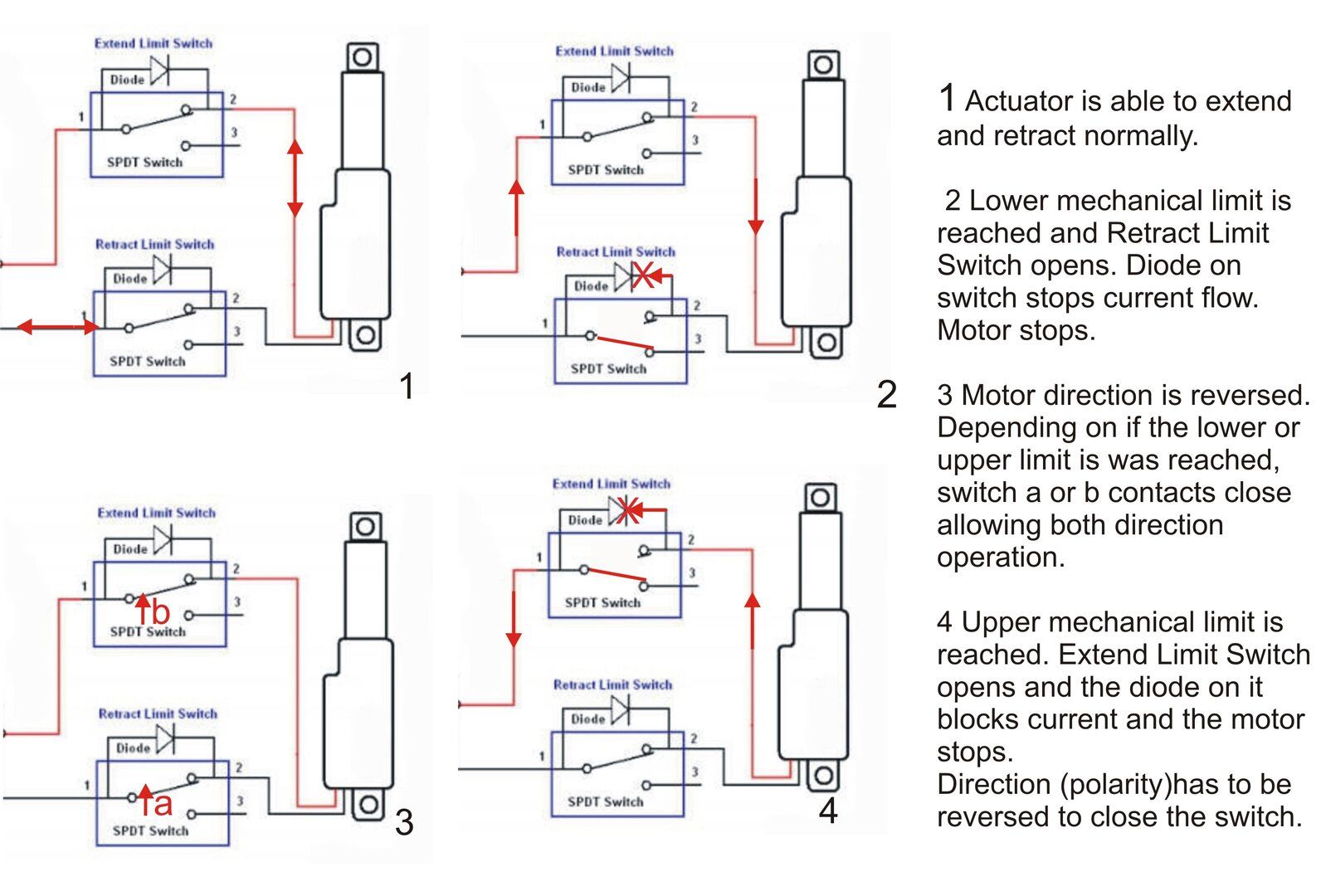 Extend Limit Switch
Diode
1
2
3
SPDT Switch

Retract Limit Switch
Diode
1
2
3
SPDT Switch

1

Extend Limit Switch
Diode
1
2
3
SPDT Switch

Retract Limit Switch
Diode
1
2
3
SPDT Switch

2

Extend Limit Switch
Diode
1
2
3
b
SPDT Switch

Retract Limit Switch
Diode
1
2
3
a
SPDT Switch

3

Extend Limit Switch
Diode
1
2
3
SPDT Switch

Retract Limit Switch
Diode
1
2
3
SPDT Switch

4

1 Actuator is able to extend and retract normally.

2 Lower mechanical limit is reached and Retract Limit Switch opens. Diode on switch stops current flow. Motor stops.

3 Motor direction is reversed. Depending on if the lower or upper limit is was reached, switch a or b contacts close allowing both direction operation.

4 Upper mechanical limit is reached. Extend Limit Switch opens and the diode on it blocks current and the motor stops.
Direction (polarity)has to be reversed to close the switch.